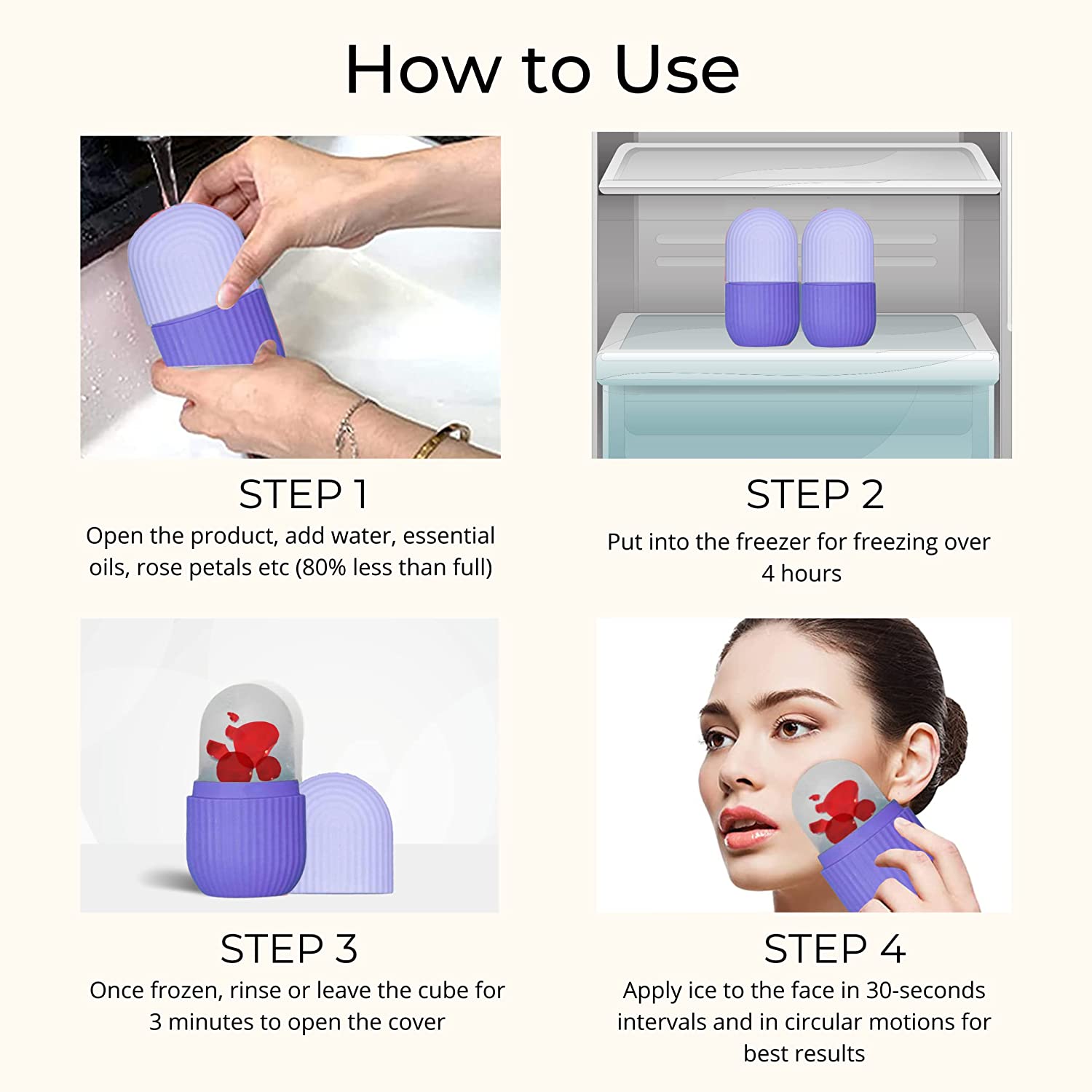 How to Use

STEP 1
Open the product, add water, essential oils, rose petals etc (80% less than full)

STEP 2
Put into the freezer for freezing over 4 hours

STEP 3
Once frozen, rinse or leave the cube for 3 minutes to open the cover

STEP 4
Apply ice to the face in 30-seconds intervals and in circular motions for best results